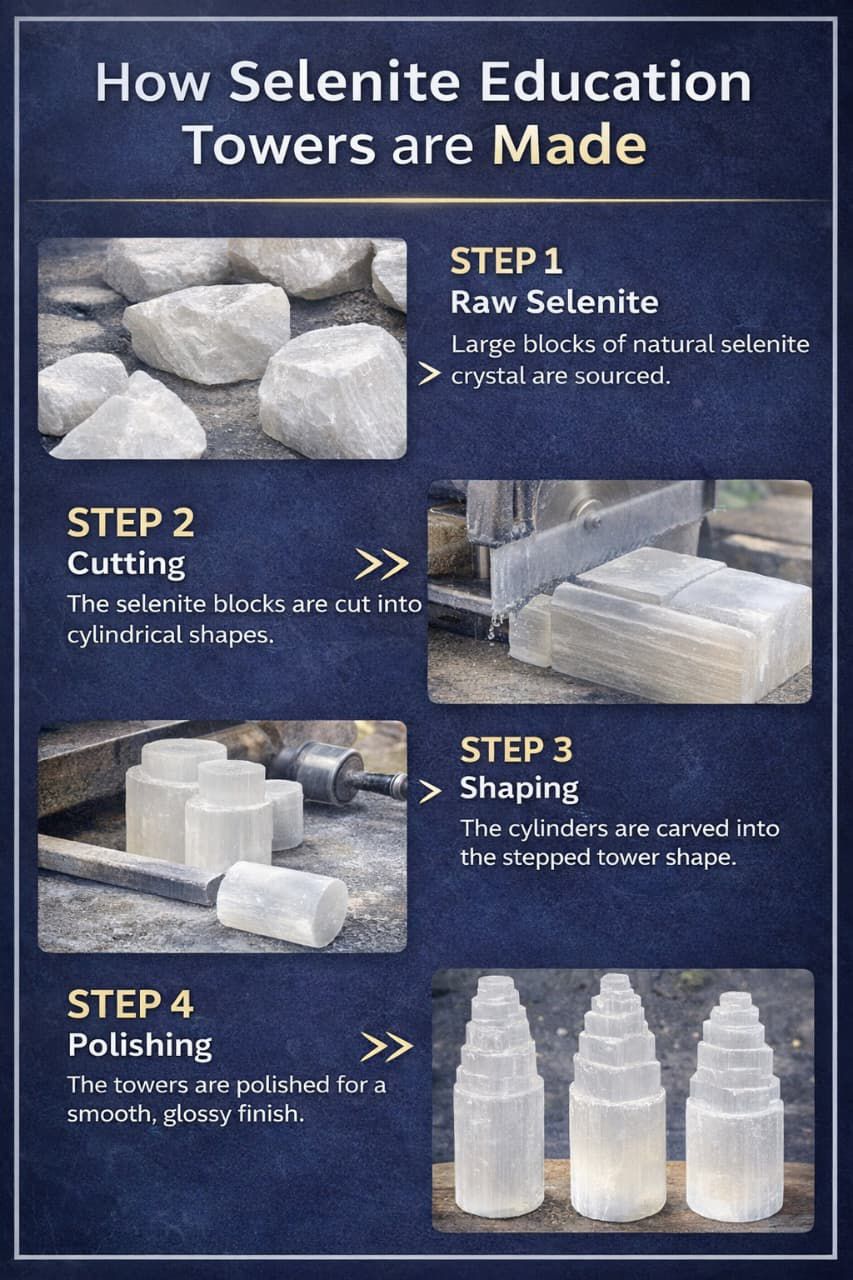 How Selenite Education Towers are Made

STEP 1
Raw Selenite
Large blocks of natural selenite crystal are sourced.

STEP 2
Cutting
The selenite blocks are cut into cylindrical shapes.

STEP 3
Shaping
The cylinders are carved into the stepped tower shape.

STEP 4
Polishing
The towers are polished for a smooth, glossy finish.